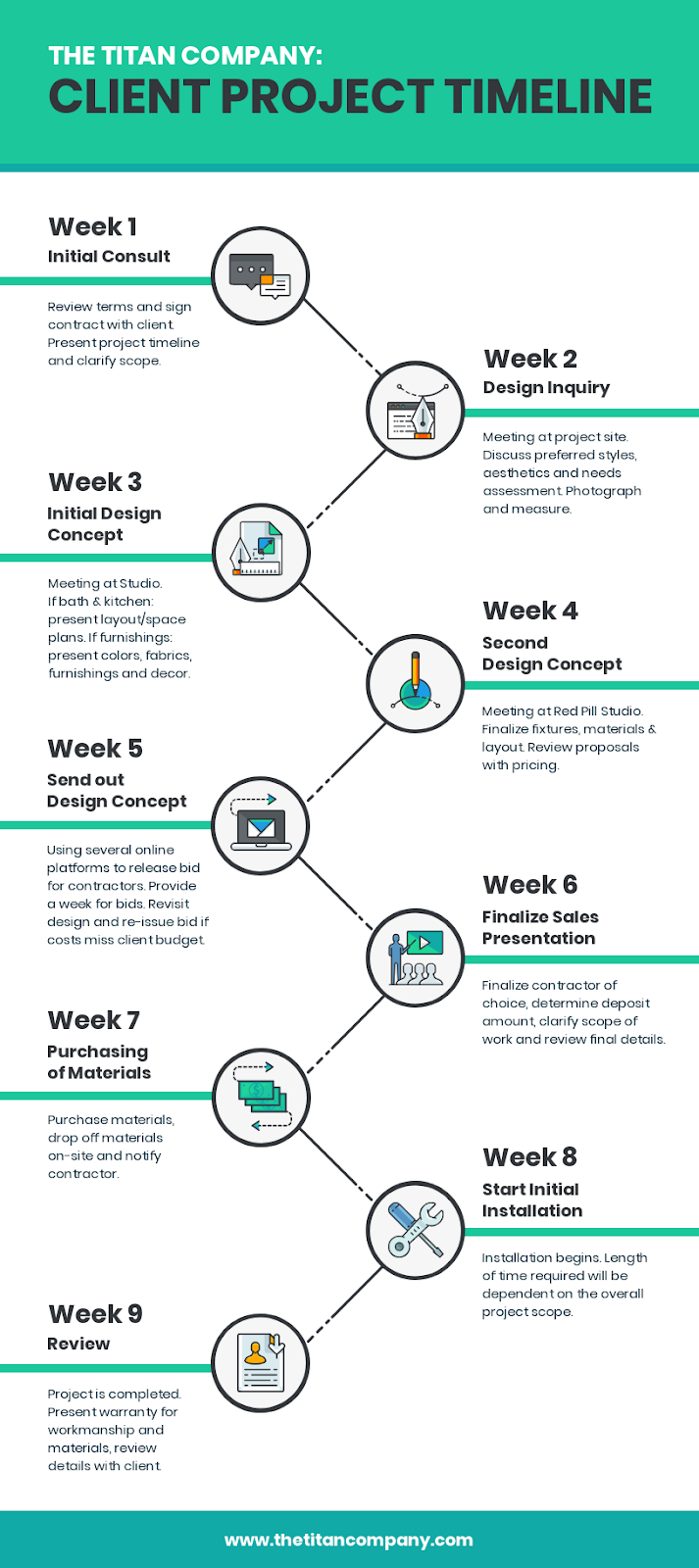 THE TITAN COMPANY:
CLIENT PROJECT TIMELINE

Week 1
Initial Consult

Review terms and sign contract with client. Present project timeline and clarify scope.

Week 2
Design Inquiry

Meeting at project site. Discuss preferred styles, aesthetics and needs assessment. Photograph and measure.

Week 3
Initial Design Concept

Meeting at Studio. If bath & kitchen: present layout/space plans. If furnishings: present colors, fabrics, furnishings and decor.

Week 4
Second Design Concept

Meeting at Red Pill Studio. Finalize fixtures, materials & layout. Review proposals with pricing.

Week 5
Send out Design Concept

Using several online platforms to release bid for contractors. Provide a week for bids. Revisit design and re-issue bid if costs miss client budget.

Week 6
Finalize Sales Presentation

Finalize contractor of choice, determine deposit amount, clarify scope of work and review final details.

Week 7
Purchasing of Materials

Purchase materials, drop off materials on-site and notify contractor.

Week 8
Start Initial Installation

Installation begins. Length of time required will be dependent on the overall project scope.

Week 9
Review

Project is completed. Present warranty for workmanship and materials, review details with client.

www.thetitancompany.com